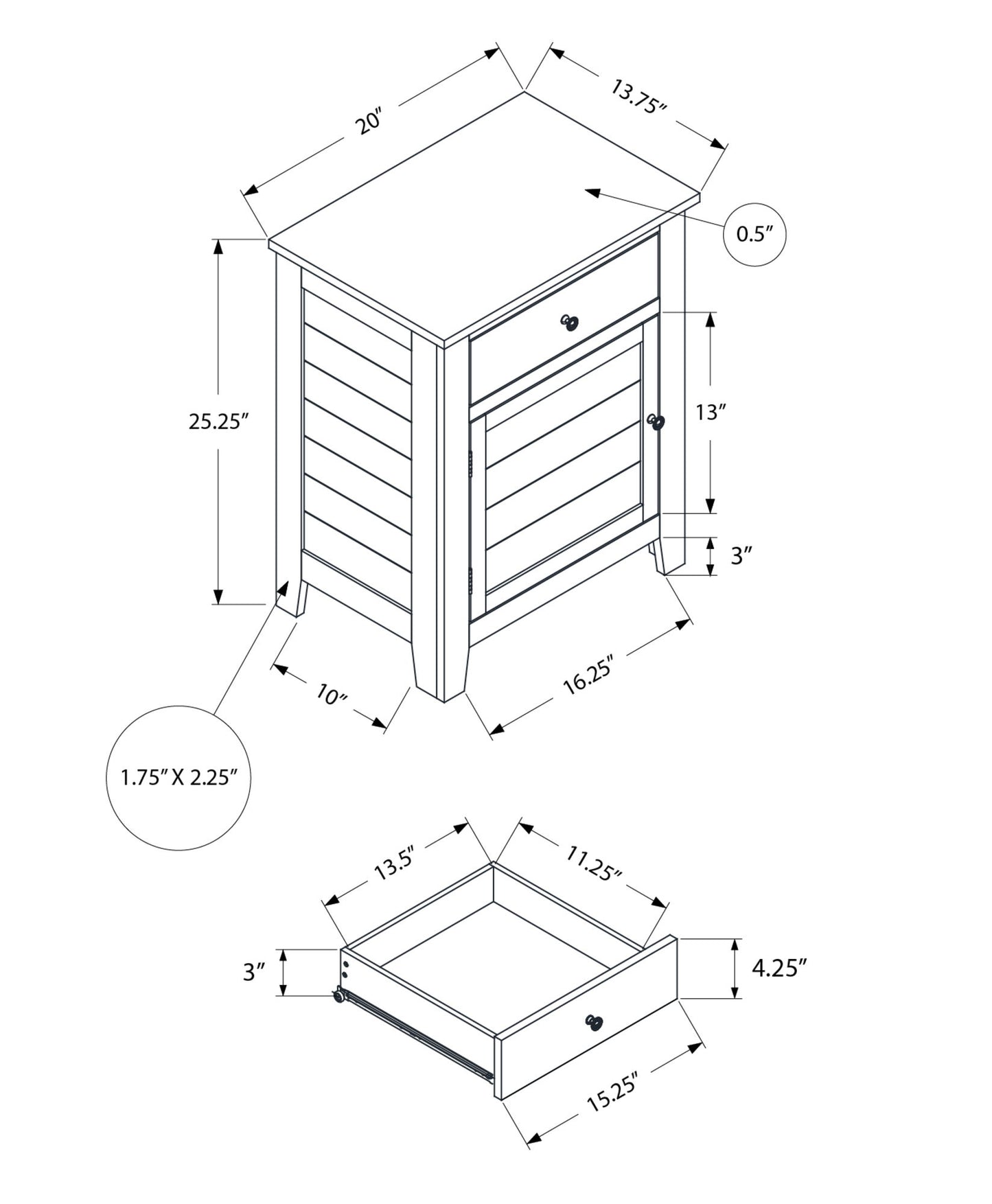 20″

13.75″

0.5″

25.25″

13″

3″

10″

16.25″

1.75″ X 2.25″

13.5″

11.25″

3″

4.25″

15.25″