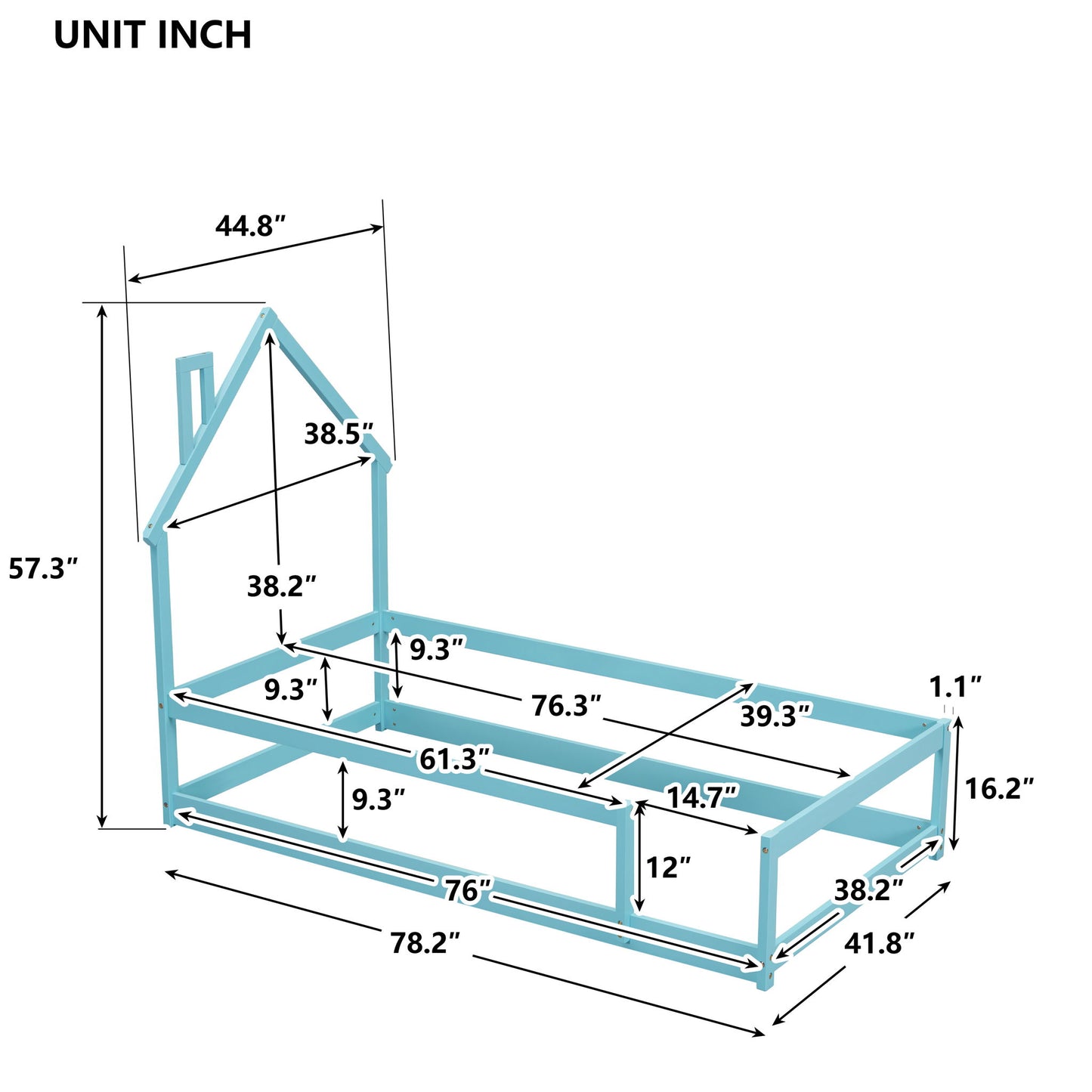 UNIT INCH

44.8″

38.5″

57.3″

38.2″

9.3″

9.3″

76.3″

39.3″

1.1″

61.3″

9.3″

14.7″

16.2″

12″

76″

38.2″

78.2″

41.8″