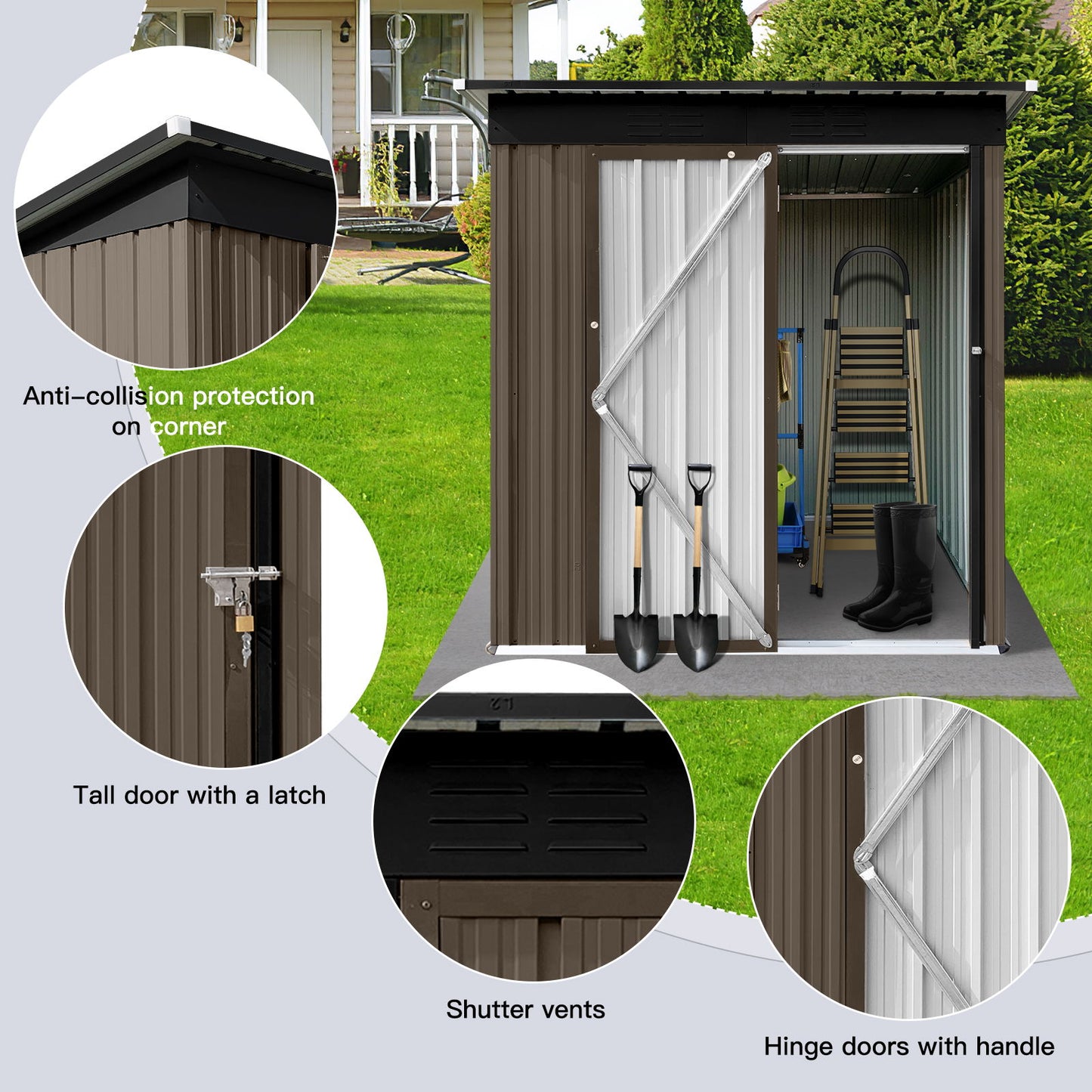 Anti-collision protection on corner

Tall door with a latch

Shutter vents

Hinge doors with handle